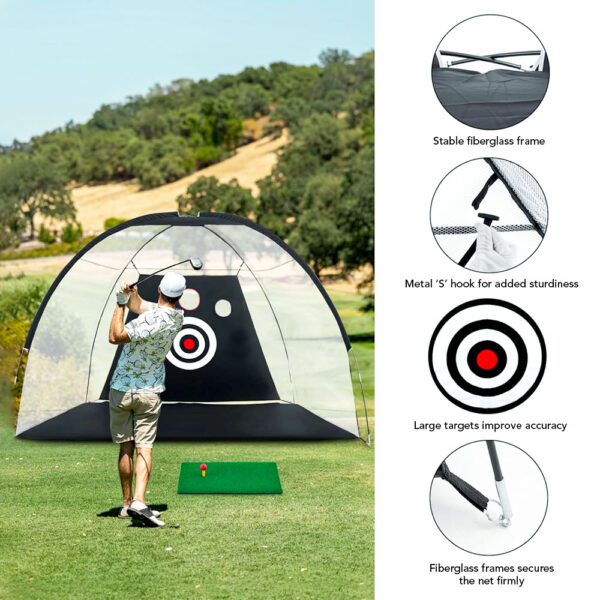 Stable fiberglass frame

Metal 'S' hook for added sturdiness

Large targets improve accuracy

Fiberglass frames secures the net firmly