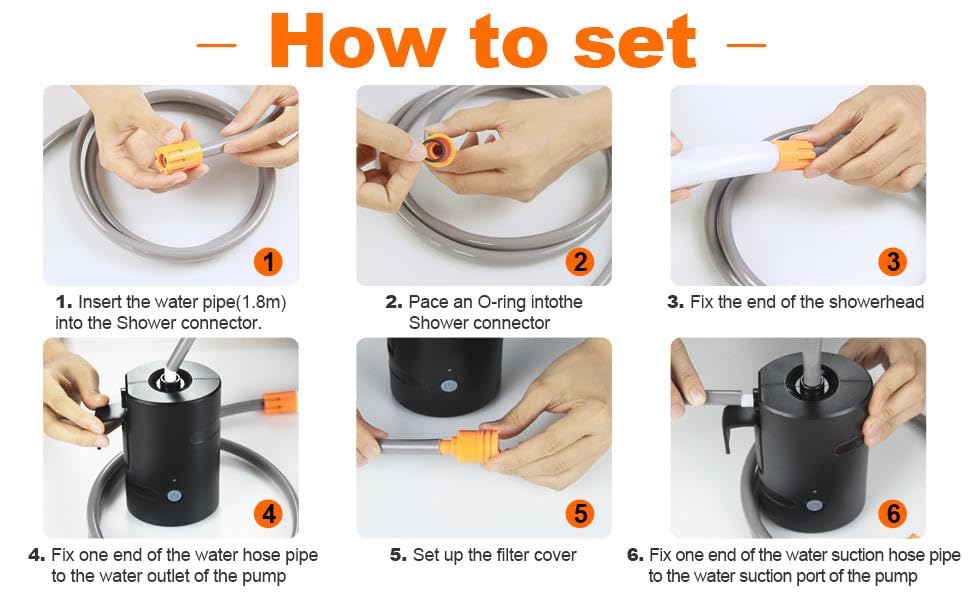 — How to set —

1

1. Insert the water pipe(1.8m) into the Shower connector.

2

2. Pace an O-ring intothe Shower connector

3

3. Fix the end of the showerhead

4

4. Fix one end of the water hose pipe to the water outlet of the pump

5

5. Set up the filter cover

6

6. Fix one end of the water suction hose pipe to the water suction port of the pump