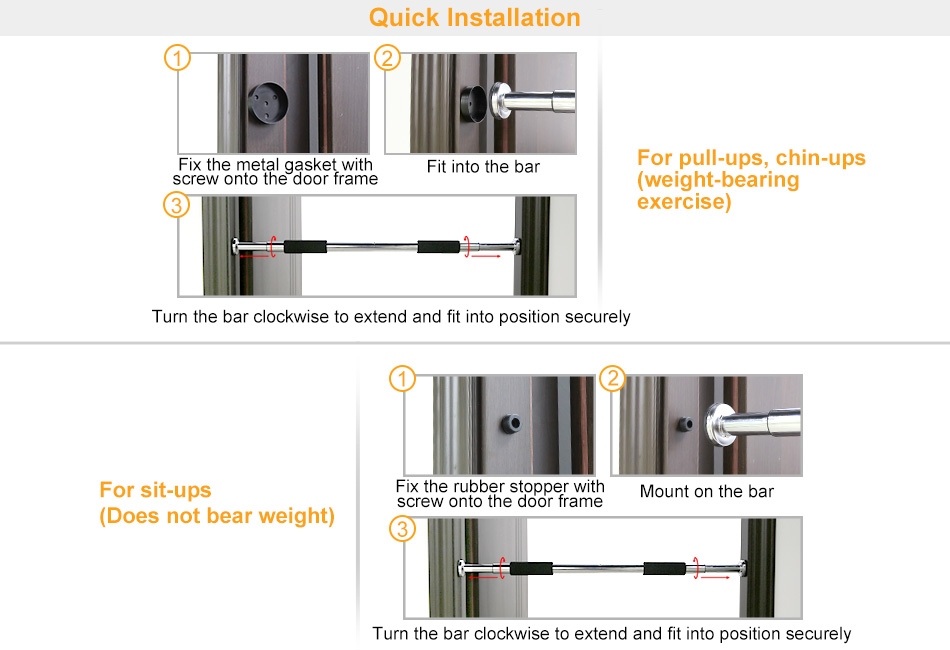 Quick Installation

1
Fix the metal gasket with screw onto the door frame

2
Fit into the bar

3
Turn the bar clockwise to extend and fit into position securely

For pull-ups, chin-ups (weight-bearing exercise)

For sit-ups (Does not bear weight)

1
Fix the rubber stopper with screw onto the door frame

2
Mount on the bar

3
Turn the bar clockwise to extend and fit into position securely