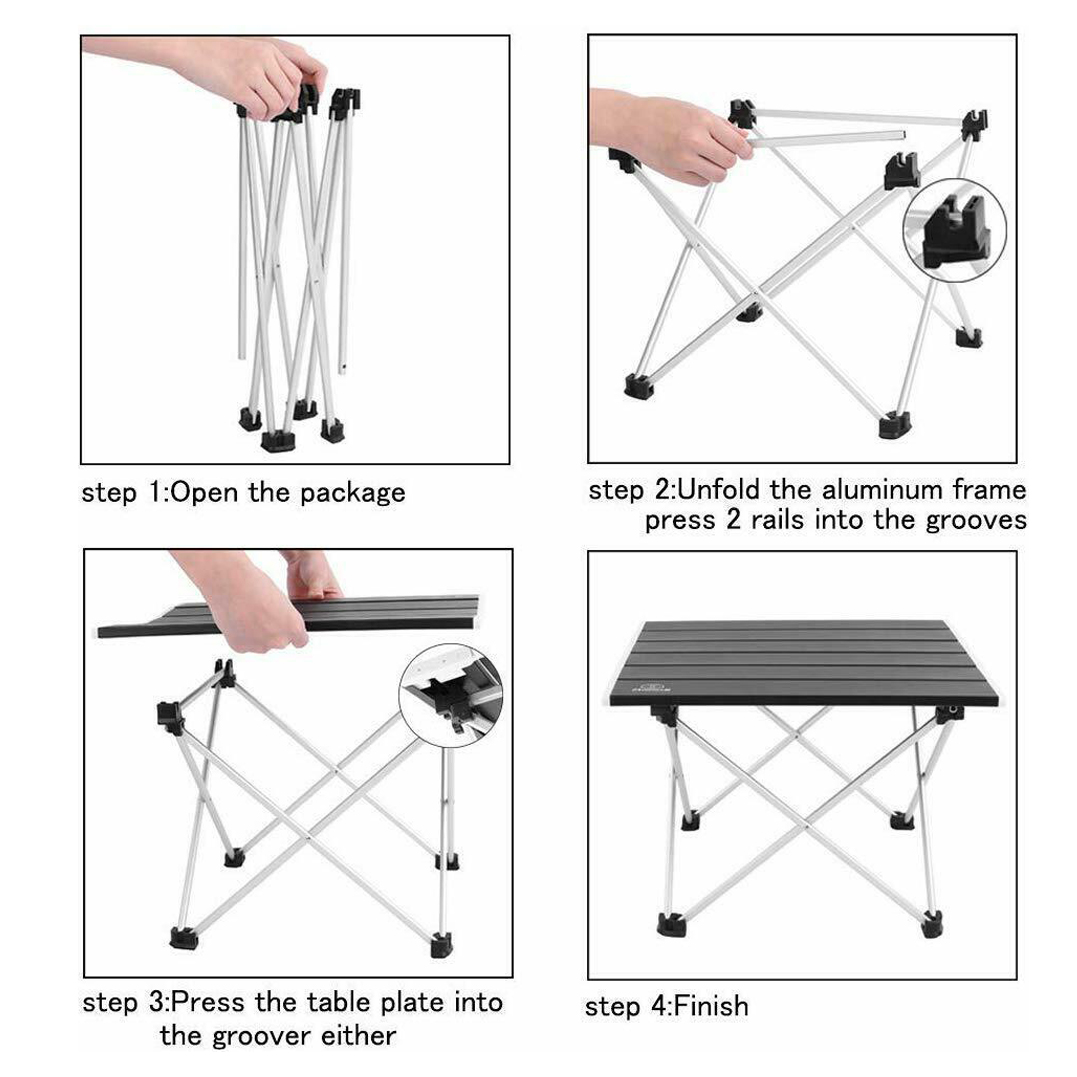 step 1:Open the package

step 2:Unfold the aluminum frame press 2 rails into the grooves

step 3:Press the table plate into the groover either

step 4:Finish