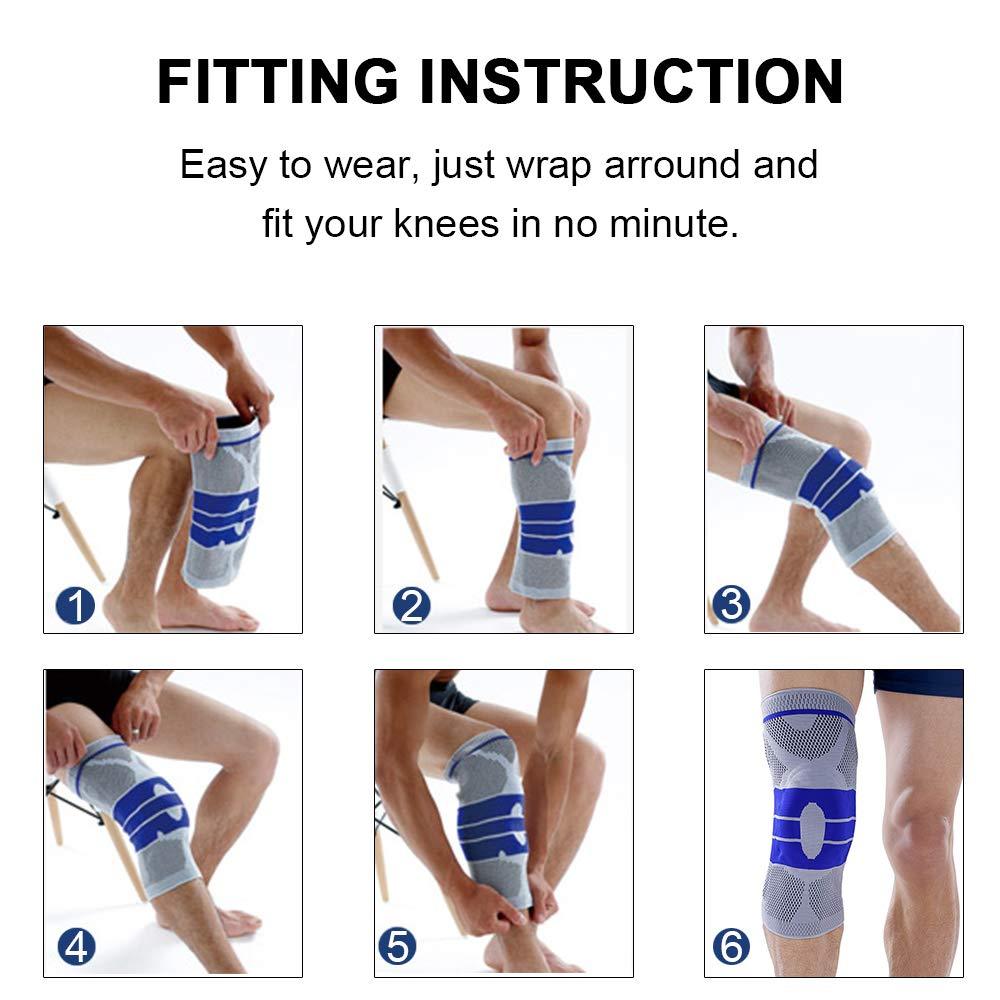 FITTING INSTRUCTION

Easy to wear, just wrap arround and fit your knees in no minute.

1

2

3

4

5

6