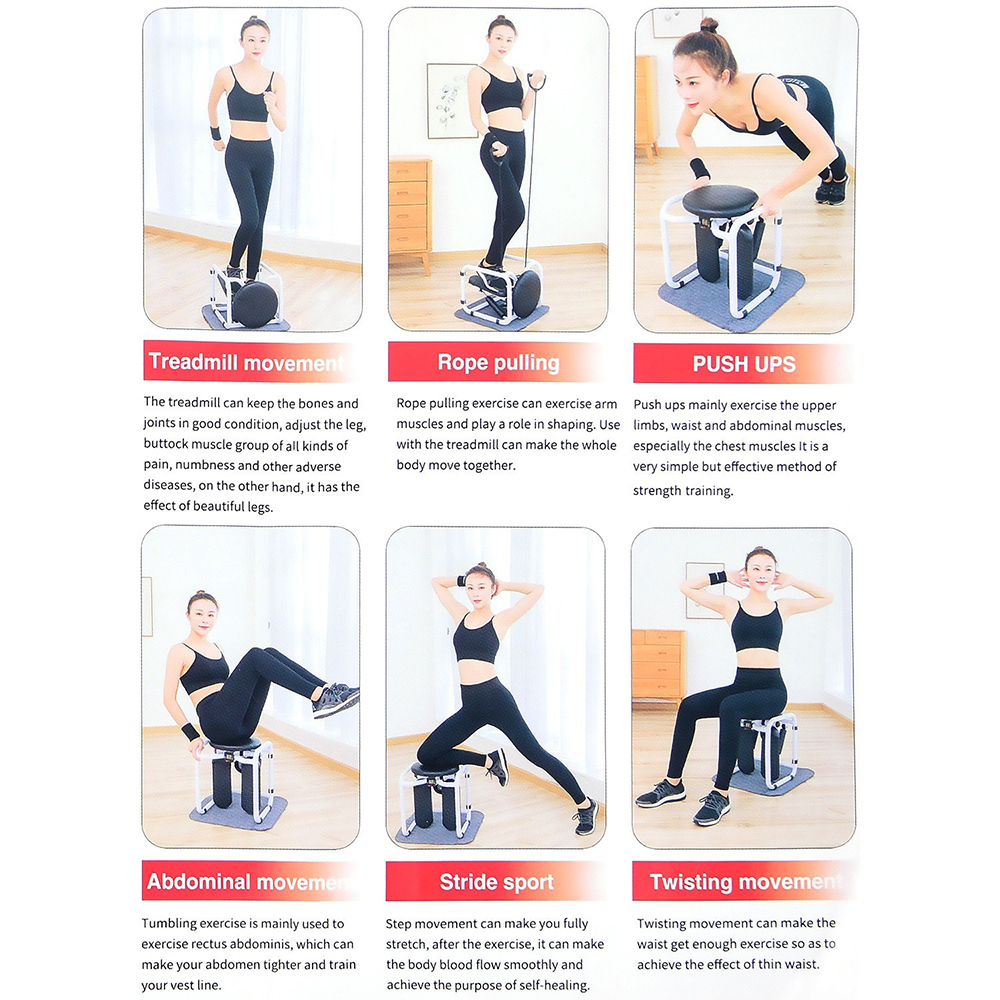 Treadmill movement

The treadmill can keep the bones and joints in good condition, adjust the leg, buttock muscle group of all kinds of pain, numbness and other adverse diseases, on the other hand, it has the effect of beautiful legs.

Rope pulling

Rope pulling exercise can exercise arm muscles and play a role in shaping. Use with the treadmill can make the whole body move together.

PUSH UPS

Push ups mainly exercise the upper limbs, waist and abdominal muscles, especially the chest muscles It is a very simple but effective method of strength training.

Abdominal movement

Tumbling exercise is mainly used to exercise rectus abdominis, which can make your abdomen tighter and train your vest line.

Stride sport

Step movement can make you fully stretch, after the exercise, it can make the body blood flow smoothly and achieve the purpose of self-healing.

Twisting movement

Twisting movement can make the waist get enough exercise so as to achieve the effect of thin waist.